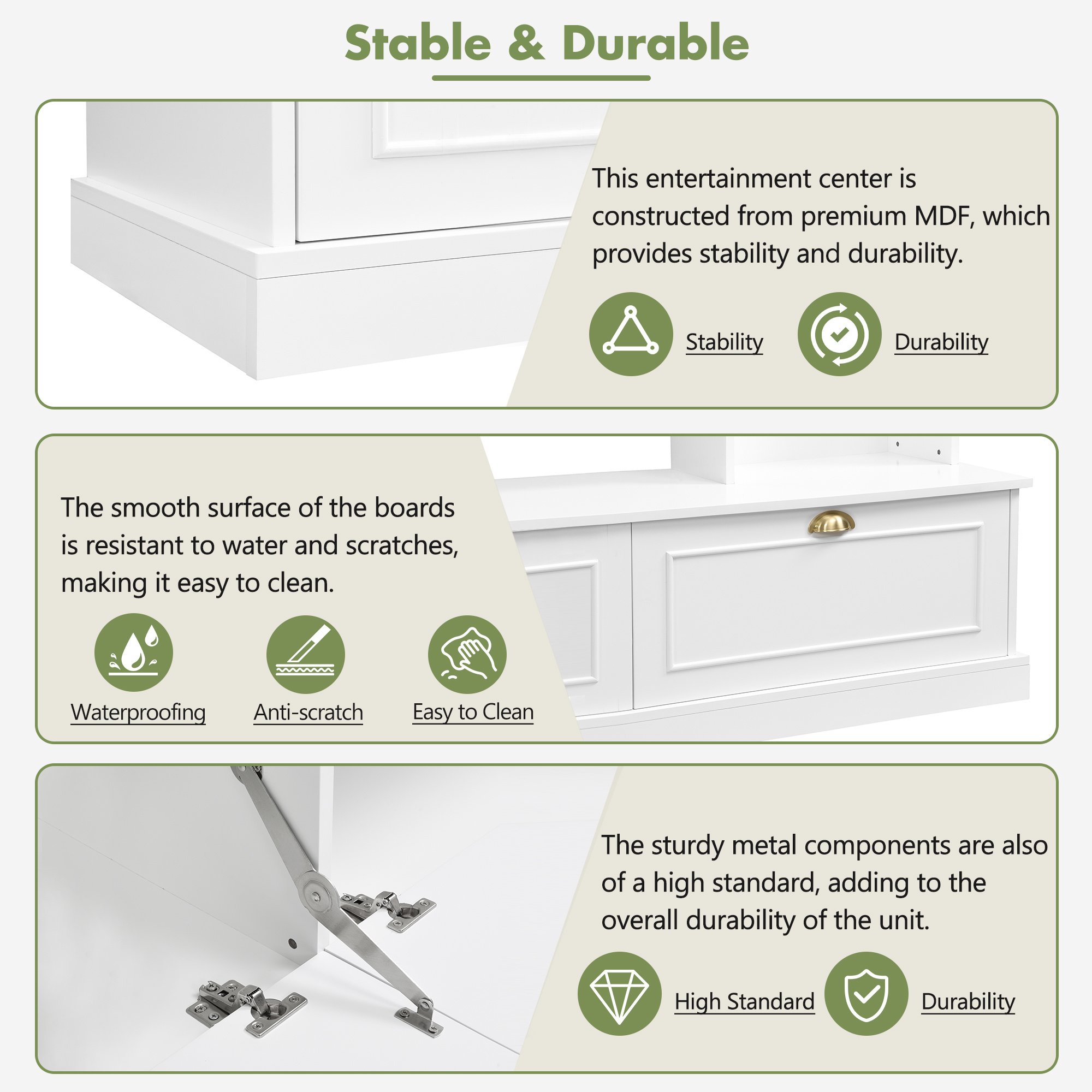 Stable & Durable

This entertainment center is constructed from premium MDF, which provides stability and durability.

Stability

Durability

The smooth surface of the boards is resistant to water and scratches, making it easy to clean.

Waterproofing

Anti-scratch

Easy to Clean

The sturdy metal components are also of a high standard, adding to the overall durability of the unit.

High Standard

Durability